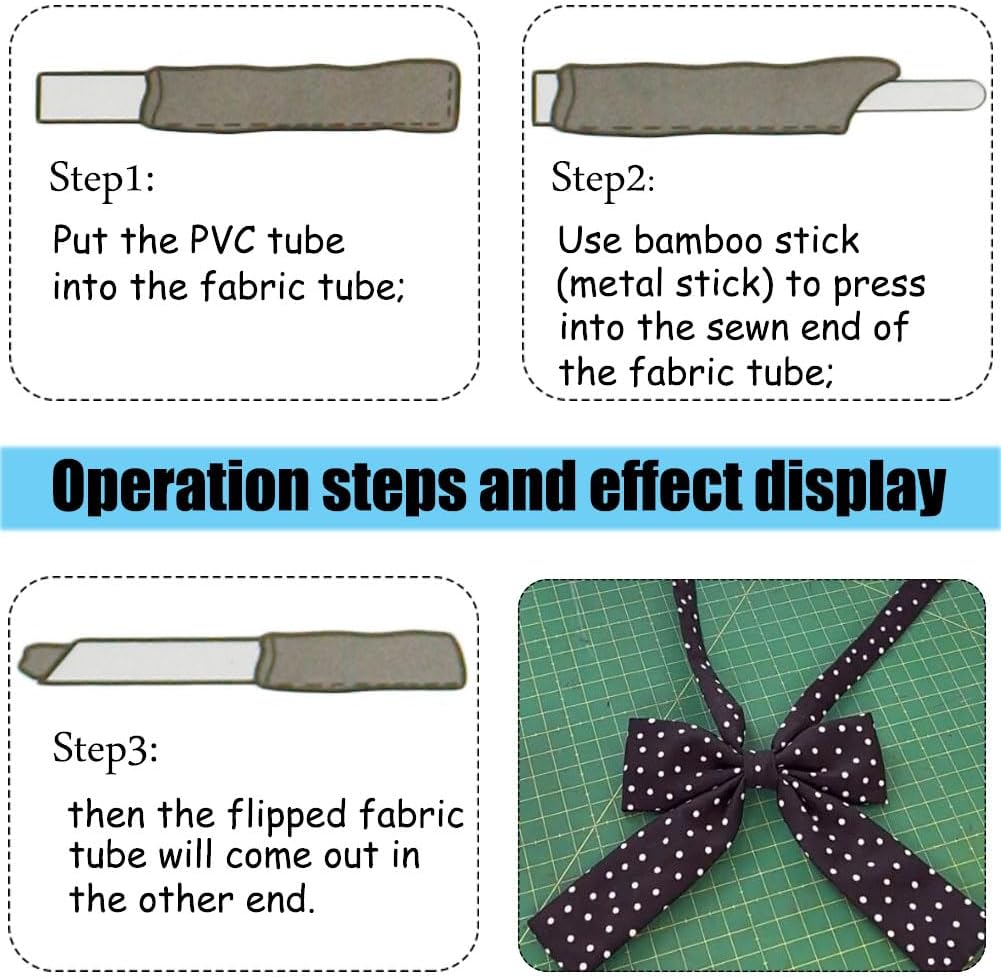 Step1:

Put the PVC tube into the fabric tube;

Step2:

Use bamboo stick (metal stick) to press into the sewn end of the fabric tube;

Operation steps and effect display

Step3:

then the flipped fabric tube will come out in the other end.