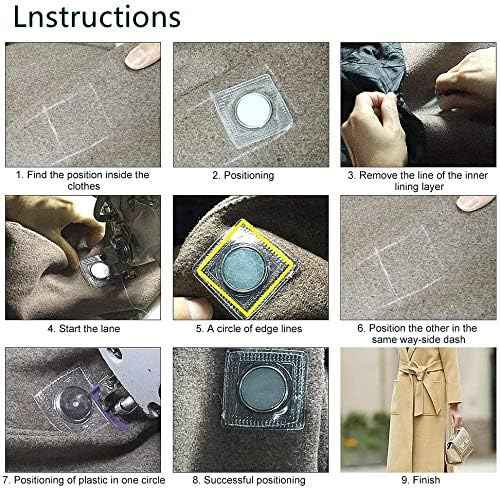 Lnstructions

1. Find the position inside the clothes

2. Positioning

3. Remove the line of the inner lining layer

4. Start the lane

5. A circle of edge lines

6. Position the other in the same way-side dash

7. Positioning of plastic in one circle

8. Successful positioning

9. Finish