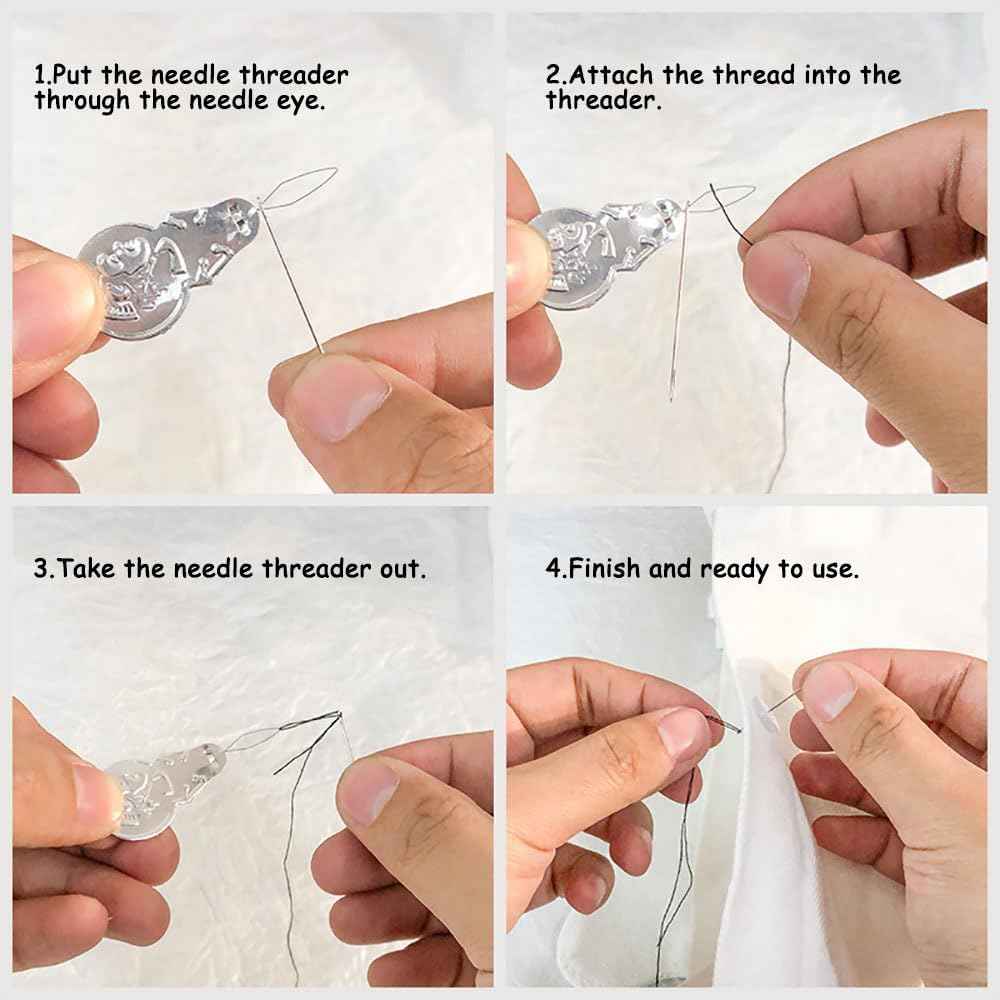 1.Put the needle threader through the needle eye.

2.Attach the thread into the threader.

3.Take the needle threader out.

4.Finish and ready to use.