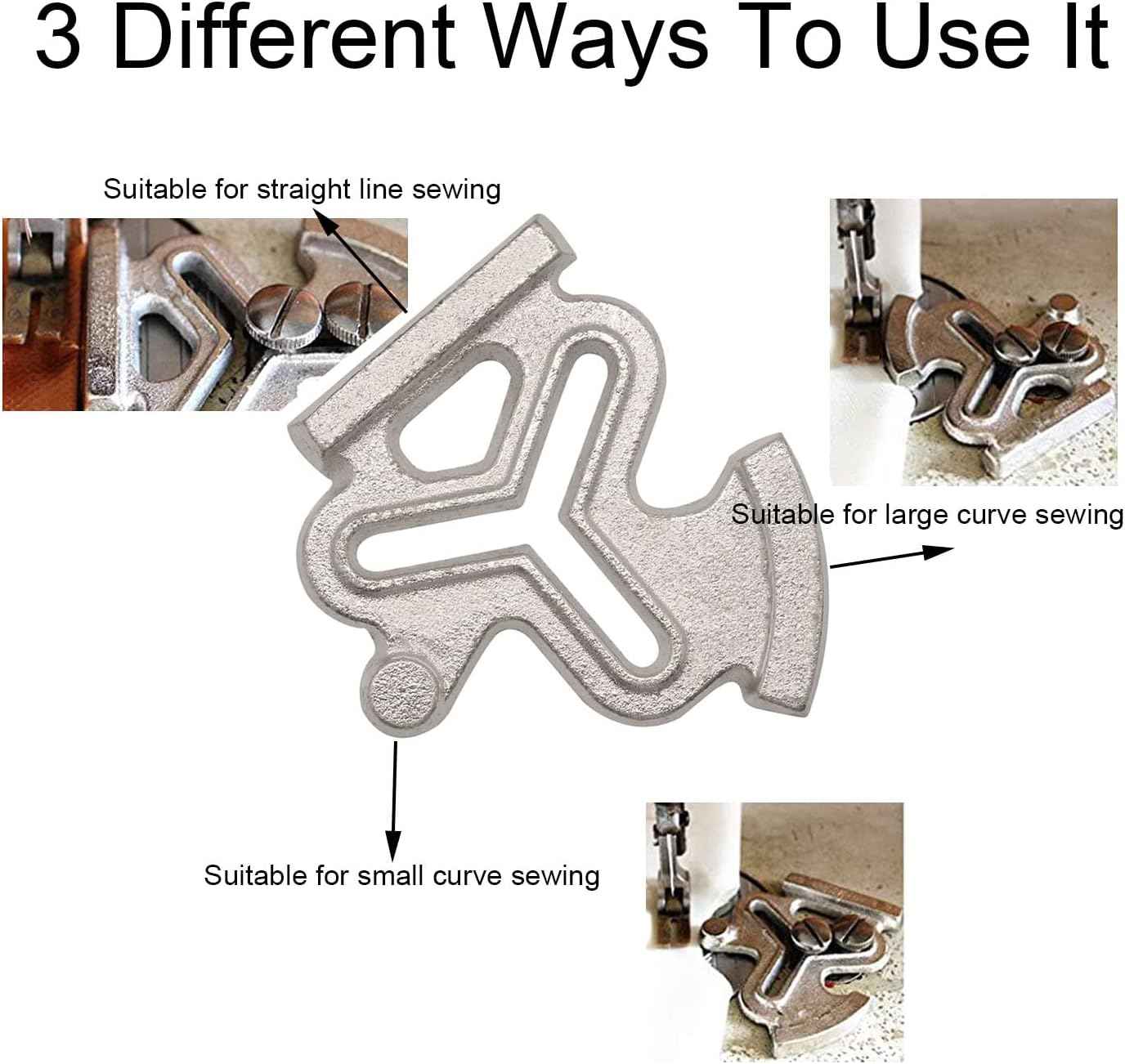 3 Different Ways To Use It

Suitable for straight line sewing

Suitable for large curve sewing

Suitable for small curve sewing