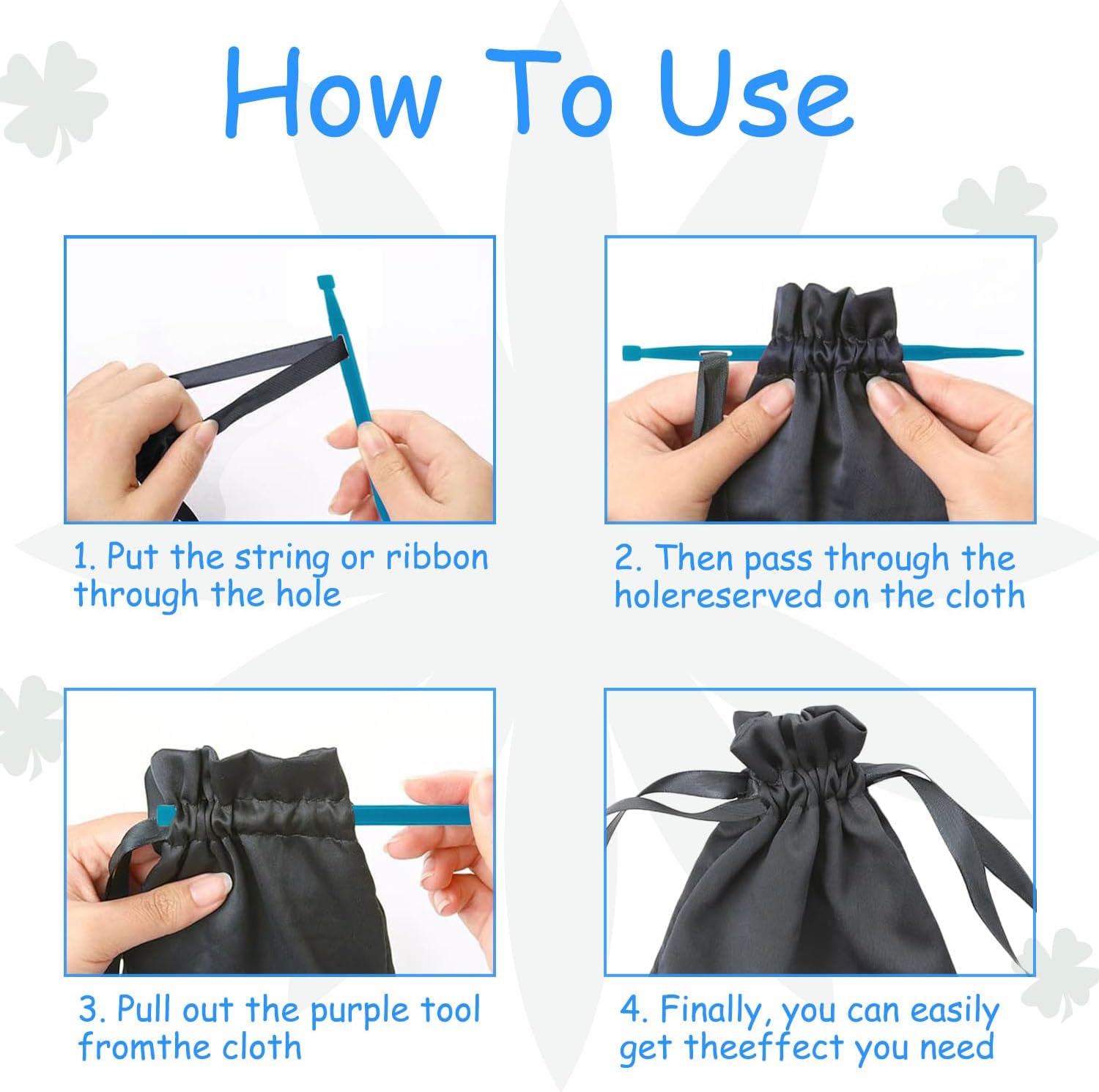 How To Use

1. Put the string or ribbon through the hole

2. Then pass through the holereserved on the cloth

3. Pull out the purple tool fromthe cloth

4. Finally, you can easily get theeffect you need