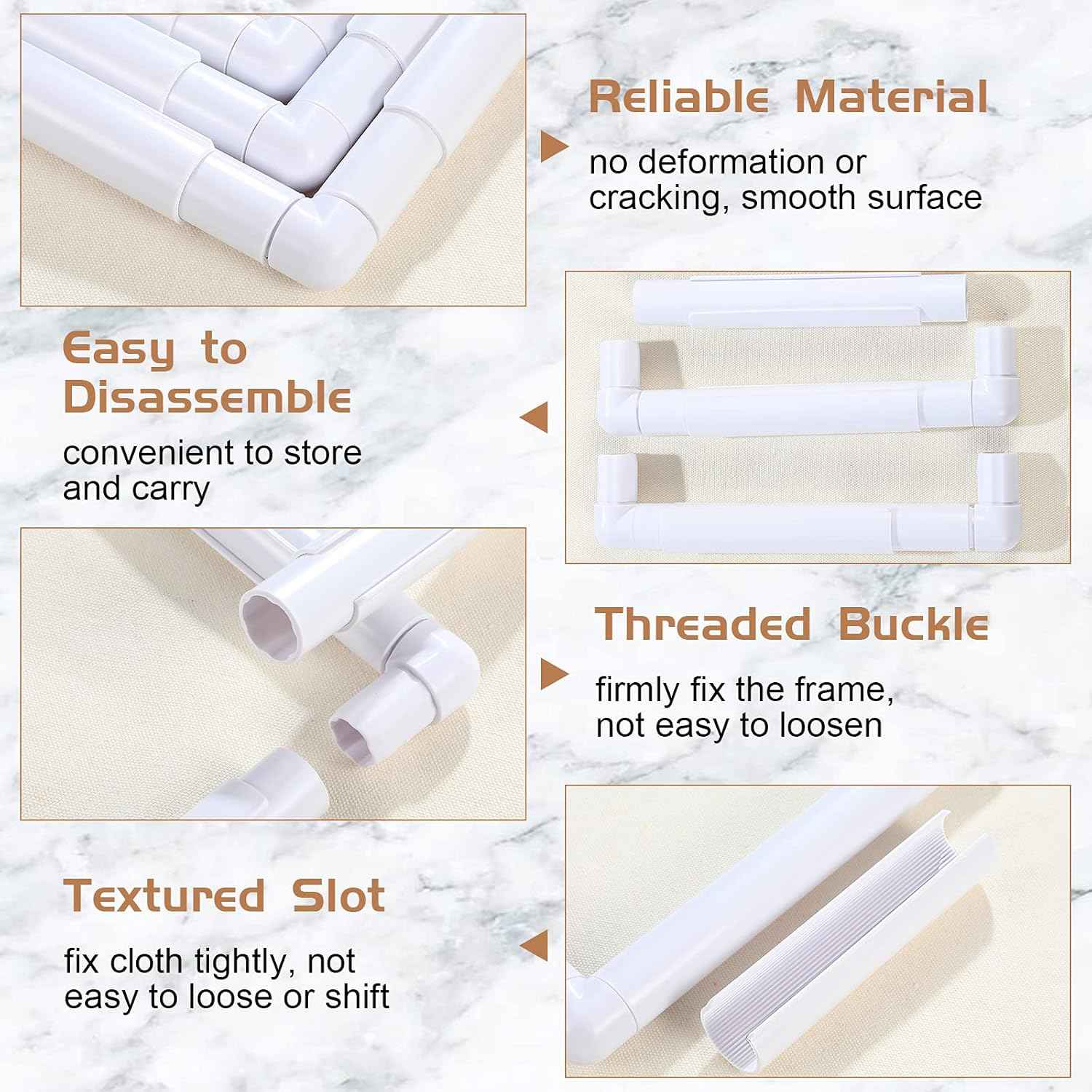 Reliable Material

no deformation or cracking, smooth surface

Easy to Disassemble

convenient to store and carry

Threaded Buckle

firmly fix the frame, not easy to loosen

Textured Slot

fix cloth tightly, not easy to loose or shift