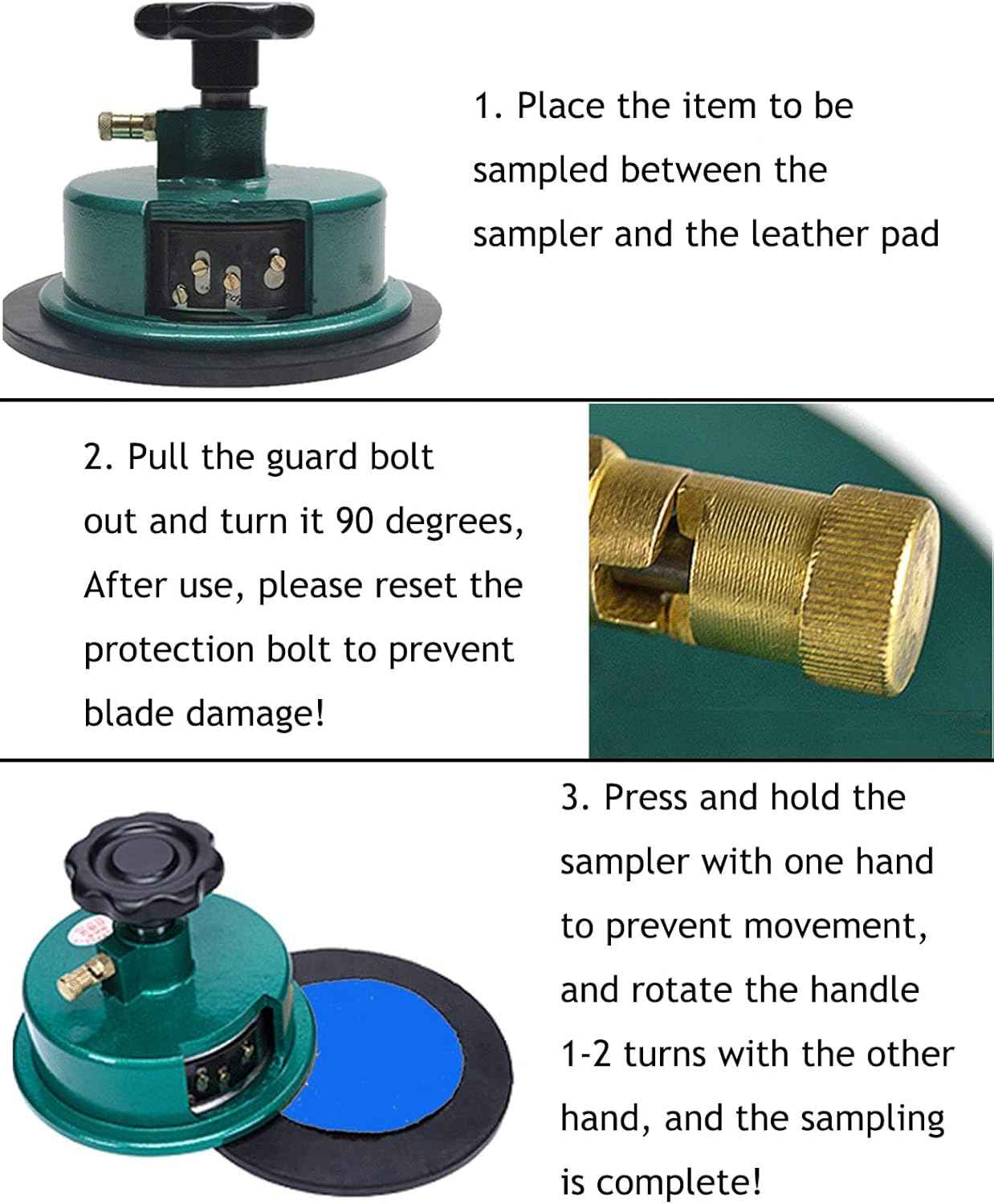 1. Place the item to be sampled between the sampler and the leather pad

2. Pull the guard bolt out and turn it 90 degrees, After use, please reset the protection bolt to prevent blade damage!

3. Press and hold the sampler with one hand to prevent movement, and rotate the handle 1-2 turns with the other hand, and the sampling is complete!