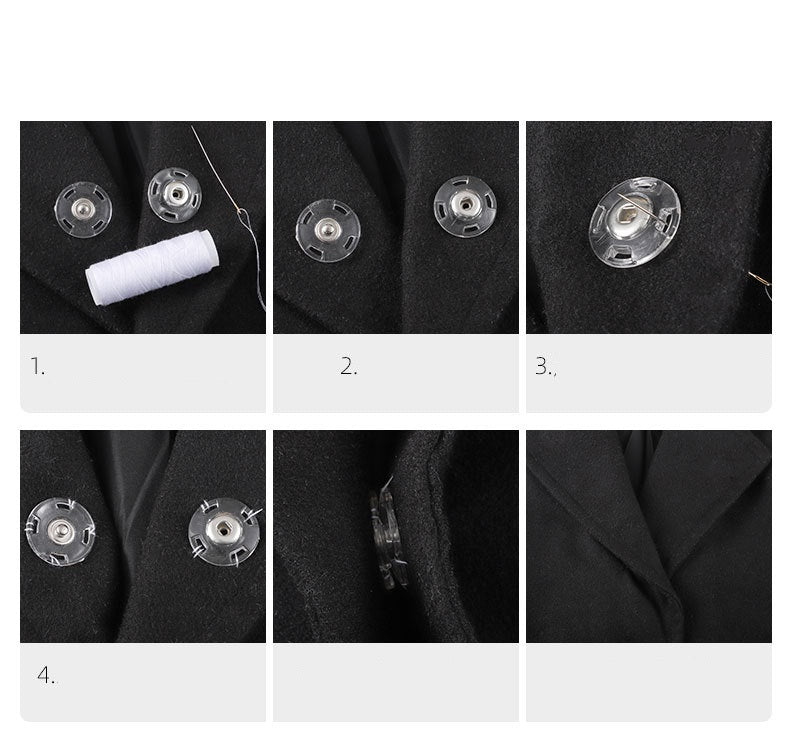 1.

2.

3.,

4.